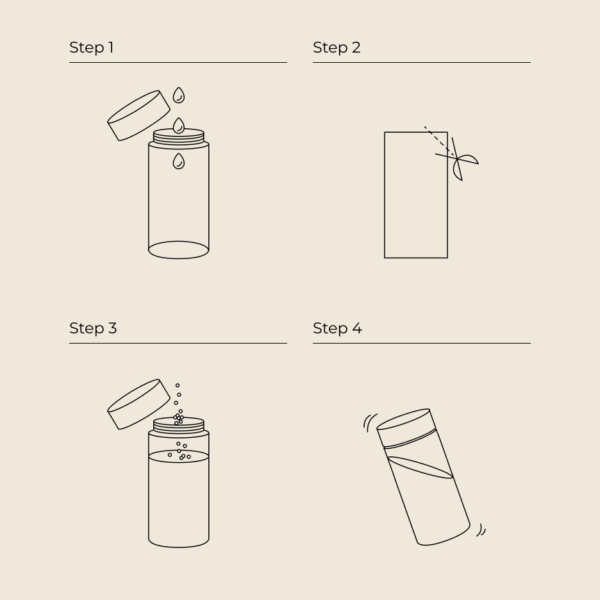 Step 1

Step 2

Step 3

Step 4